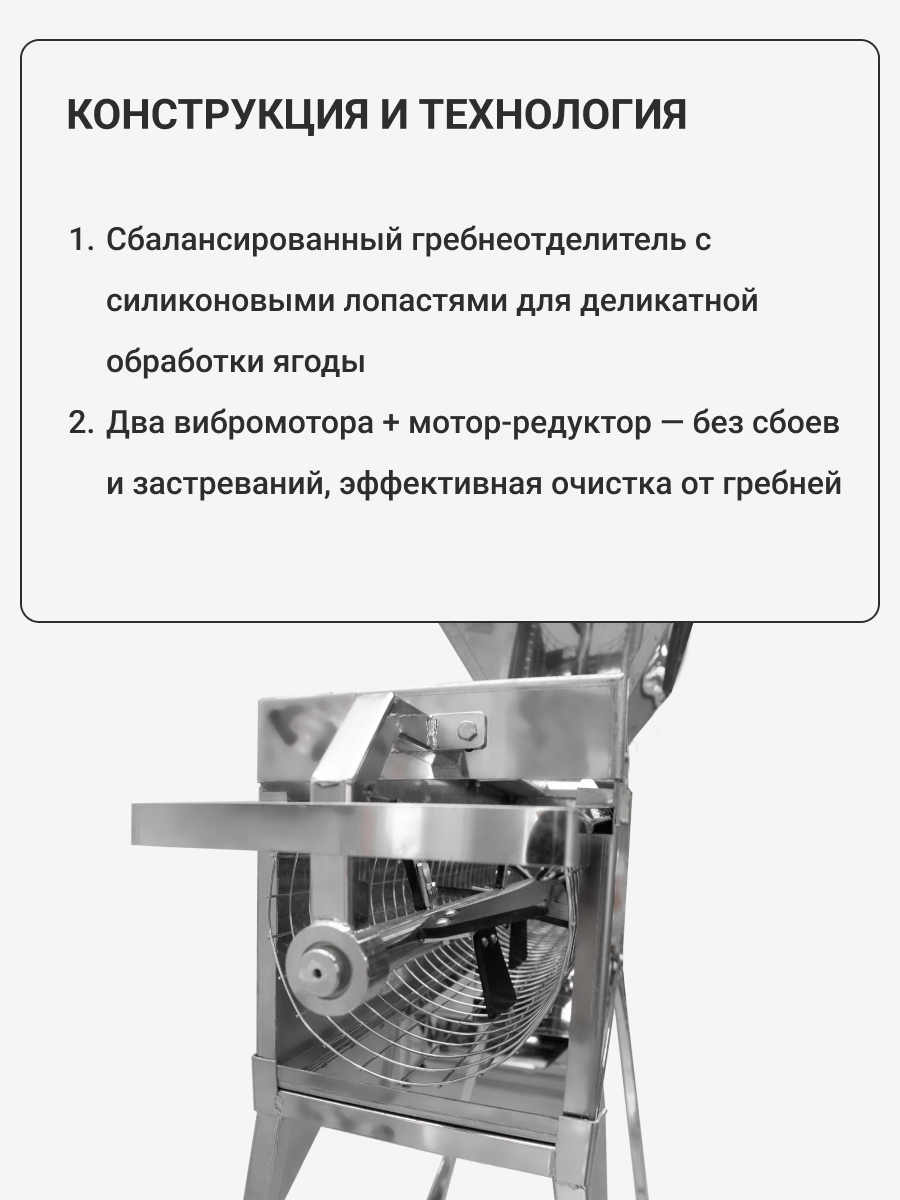 КОНСТРУКЦИЯ И ТЕХНОЛОГИЯ

1. Сбалансированный гребнеотделитель с силиконовыми лопастями для деликатной обработки ягоды
2. Два вибромотора + мотор-редуктор — без сбоев и застреваний, эффективная очистка от гребней